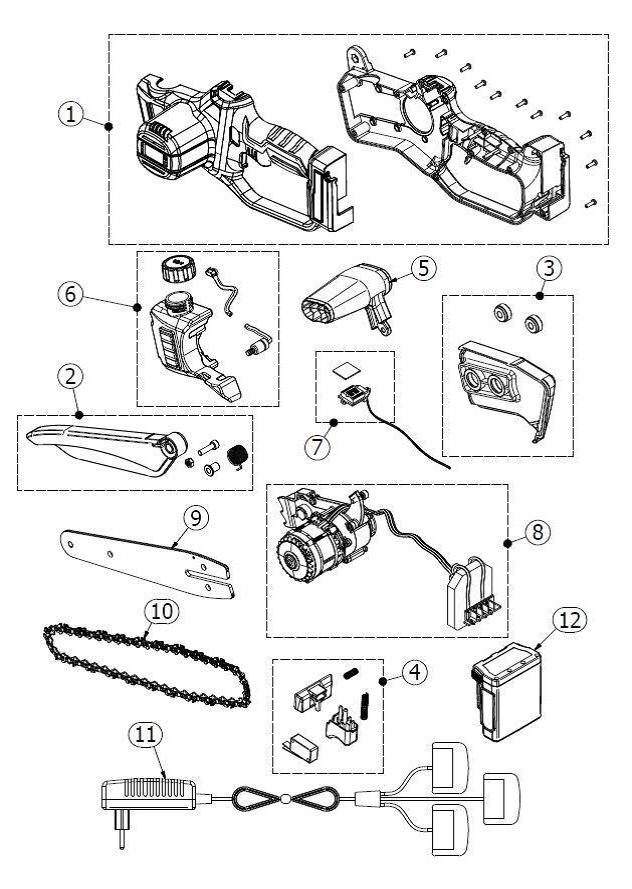 1
6
5
3
2
7
9
8
10
12
4
11